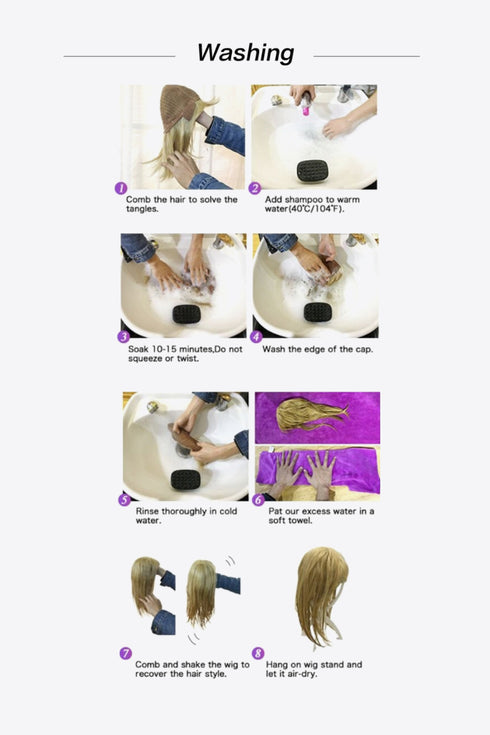 Washing

1 Comb the hair to solve the tangles.

2 Add shampoo to warm water(40°C/104°F).

3 Soak 10-15 minutes,Do not squeeze or twist.

4 Wash the edge of the cap.

5 Rinse thoroughly in cold water.

6 Pat our excess water in a soft towel.

7 Comb and shake the wig to recover the hair style.

8 Hang on wig stand and let it air-dry.