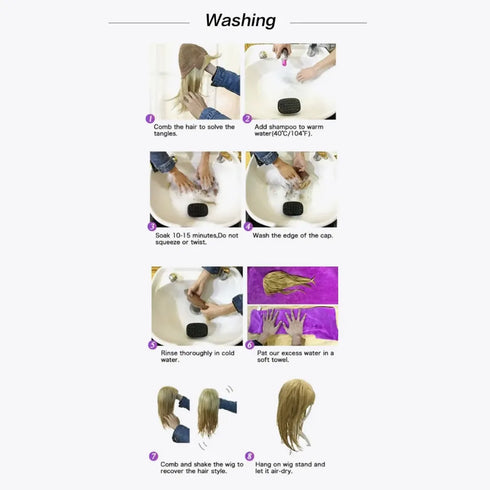 Washing

1 Comb the hair to solve the tangles.

2 Add shampoo to warm water(40℃/104℉).

3 Soak 10-15 minutes,Do not squeeze or twist.

4 Wash the edge of the cap.

5 Rinse thoroughly in cold water.

6 Pat our excess water in a soft towel.

7 Comb and shake the wig to recover the hair style.

8 Hang on wig stand and let it air-dry.